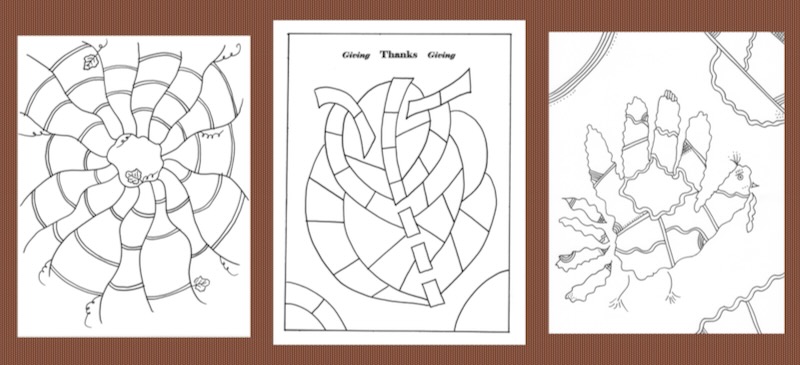 Giving Thanks Giving